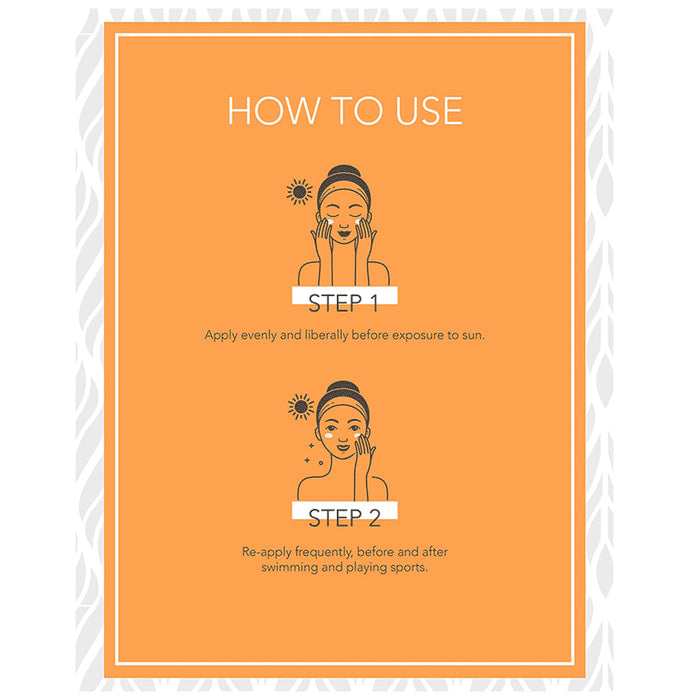 HOW TO USE

STEP 1

Apply evenly and liberally before exposure to sun.

STEP 2

Re-apply frequently, before and after swimming and playing sports.