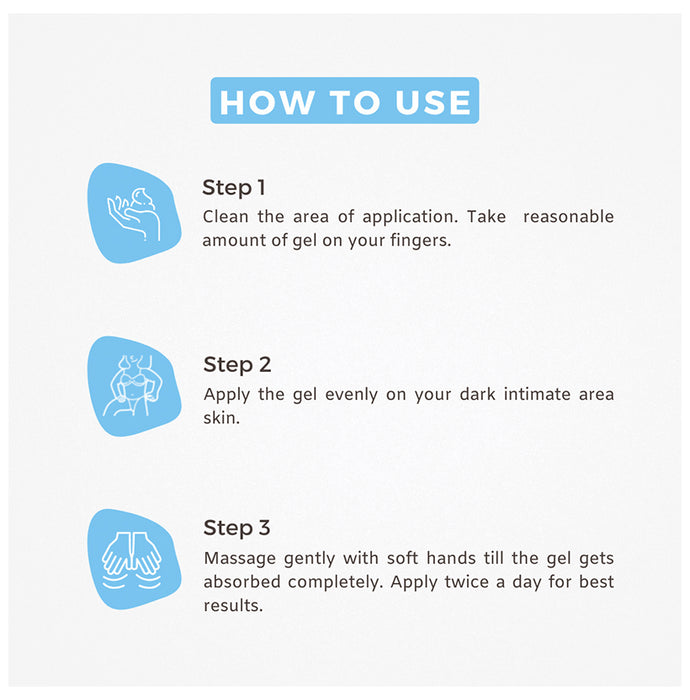 HOW TO USE

Step 1
Clean the area of application. Take reasonable amount of gel on your fingers.

Step 2
Apply the gel evenly on your dark intimate area skin.

Step 3
Massage gently with soft hands till the gel gets absorbed completely. Apply twice a day for best results.