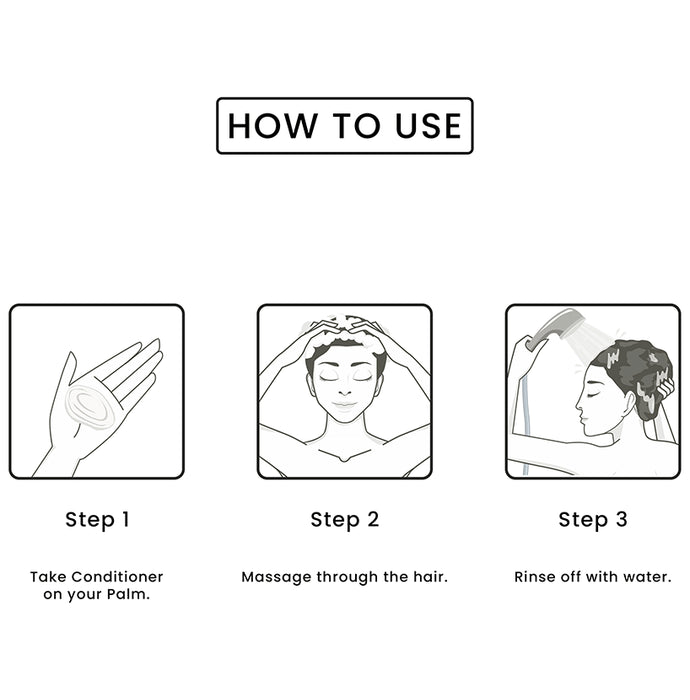 HOW TO USE

Step 1

Take Conditioner on your Palm.

Step 2

Massage through the hair.

Step 3

Rinse off with water.