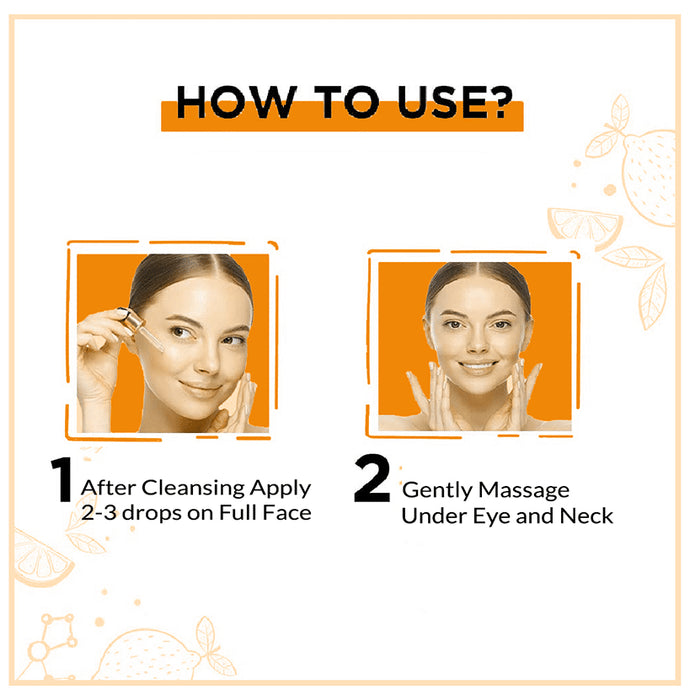 HOW TO USE?

1 After Cleansing Apply 2-3 drops on Full Face

2 Gently Massage Under Eye and Neck