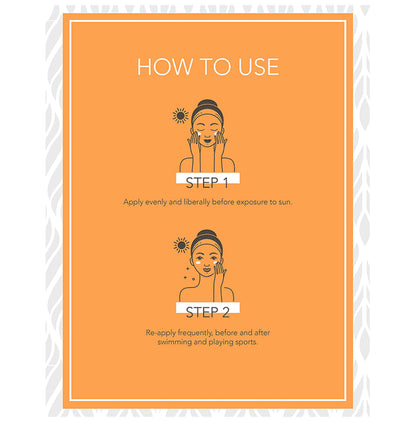 HOW TO USE

STEP 1

Apply evenly and liberally before exposure to sun.

STEP 2

Re-apply frequently, before and after swimming and playing sports.