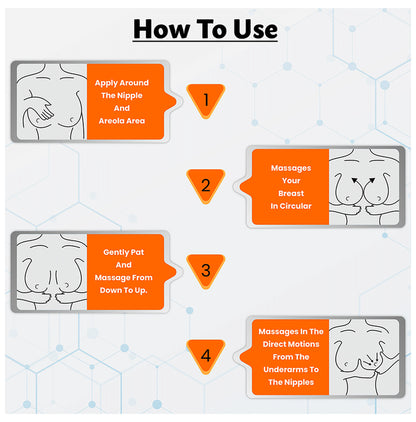 How To Use

Apply Around The Nipple And Areola Area

1

2

Massages Your Breast In Circular

Gently Pat And Massage From Down To Up.

3

4

Massages In The Direct Motions From The Underarms To The Nipples