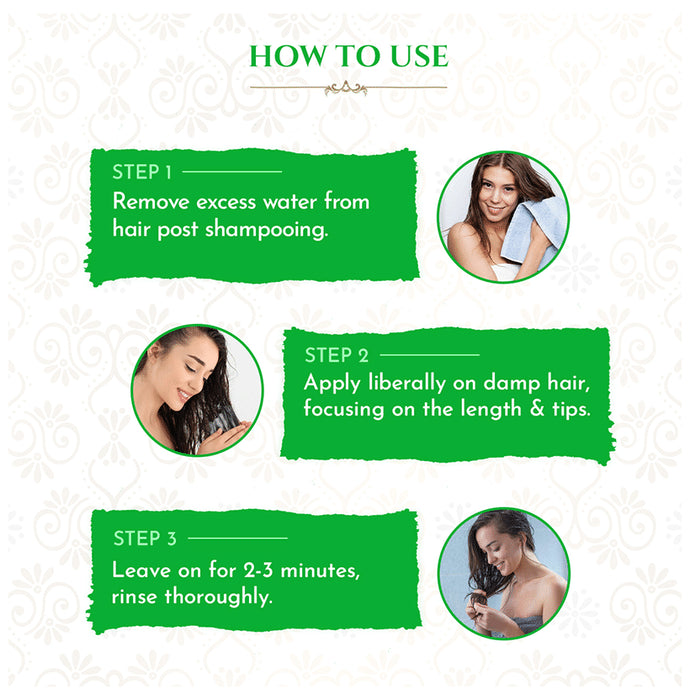 HOW TO USE

STEP 1
Remove excess water from hair post shampooing.

STEP 2
Apply liberally on damp hair, focusing on the length & tips.

STEP 3
Leave on for 2-3 minutes, rinse thoroughly.