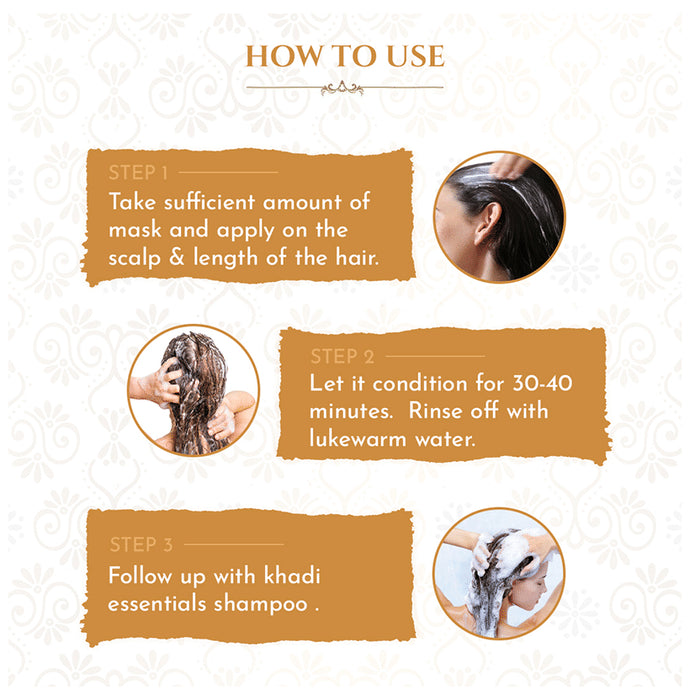 HOW TO USE

STEP 1

Take sufficient amount of mask and apply on the scalp & length of the hair.

STEP 2

Let it condition for 30-40 minutes. Rinse off with lukewarm water.

STEP 3

Follow up with khadi essentials shampoo .