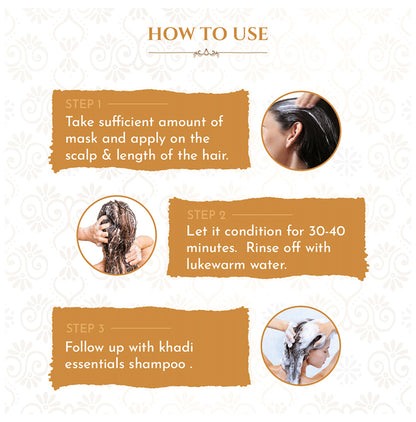 HOW TO USE

STEP 1
Take sufficient amount of mask and apply on the scalp & length of the hair.

STEP 2
Let it condition for 30-40 minutes. Rinse off with lukewarm water.

STEP 3
Follow up with khadi essentials shampoo .