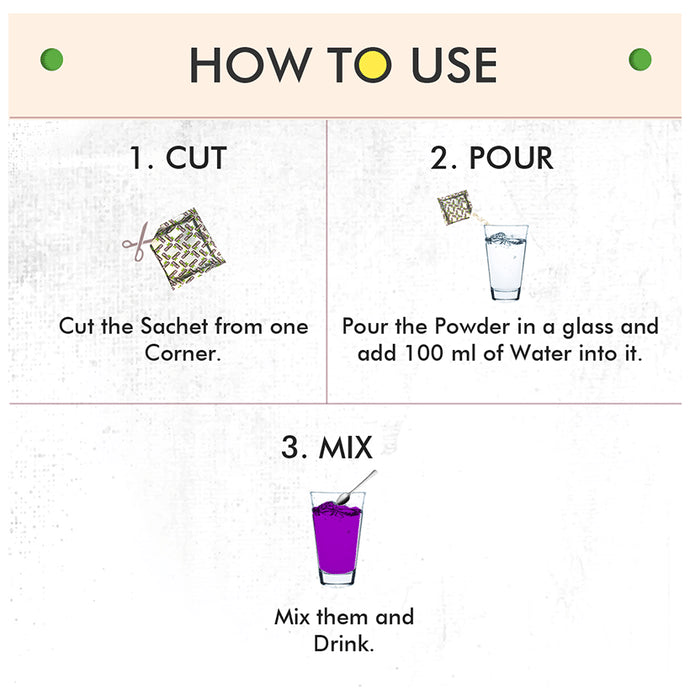 HOW TO USE

1. CUT

Cut the Sachet from one Corner.

2. POUR

Pour the Powder in a glass and add 100 ml of Water into it.

3. MIX

Mix them and Drink.