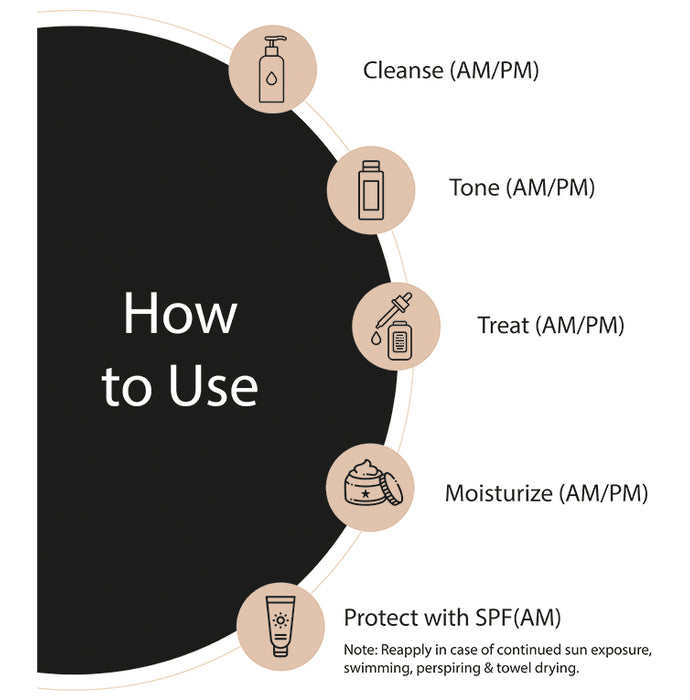 How to Use

Cleanse (AM/PM)

Tone (AM/PM)

Treat (AM/PM)

Moisturize (AM/PM)

Protect with SPF(AM)

Note: Reapply in case of continued sun exposure, swimming, perspiring & towel drying.