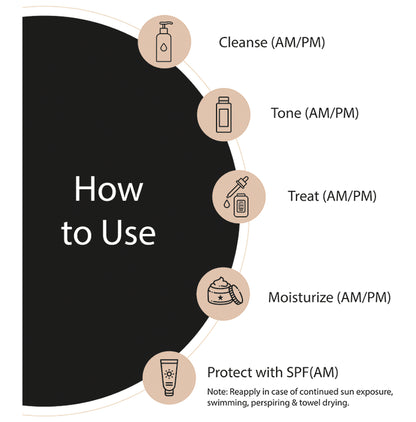 How to Use

Cleanse (AM/PM)

Tone (AM/PM)

Treat (AM/PM)

Moisturize (AM/PM)

Protect with SPF(AM)

Note: Reapply in case of continued sun exposure, swimming, perspiring & towel drying.