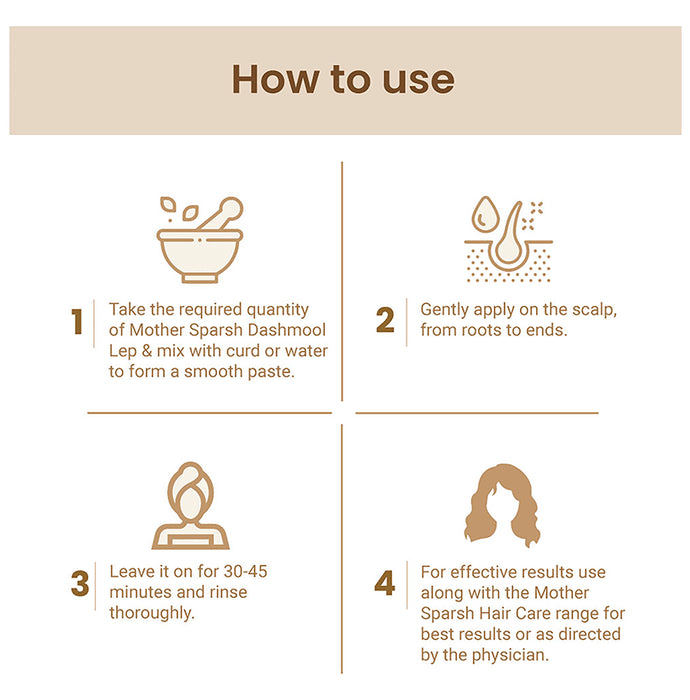 How to use

1 Take the required quantity of Mother Sparsh Dashmool Lep & mix with curd or water to form a smooth paste.

2 Gently apply on the scalp, from roots to ends.

3 Leave it on for 30-45 minutes and rinse thoroughly.

4 For effective results use along with the Mother Sparsh Hair Care range for best results or as directed by the physician.