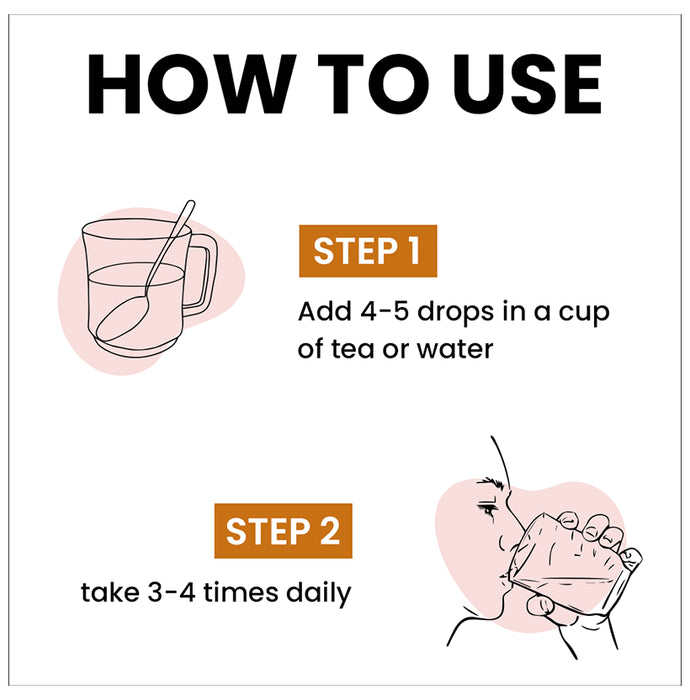 HOW TO USE

STEP 1

Add 4-5 drops in a cup of tea or water

STEP 2

take 3-4 times daily