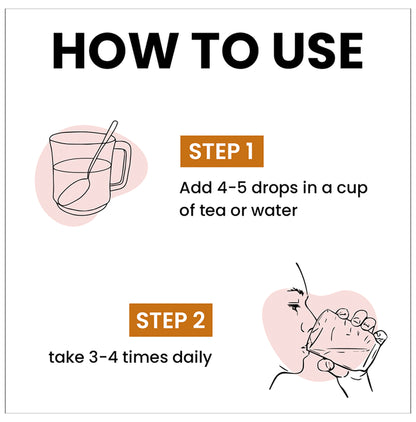 HOW TO USE

STEP 1

Add 4-5 drops in a cup of tea or water

STEP 2

take 3-4 times daily