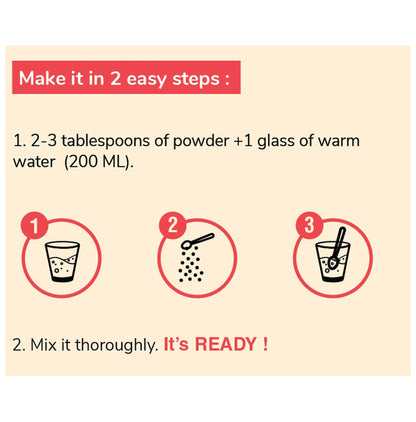 Make it in 2 easy steps :

1. 2-3 tablespoons of powder +1 glass of warm water (200 ML).

1

2

3

2. Mix it thoroughly. It's READY !