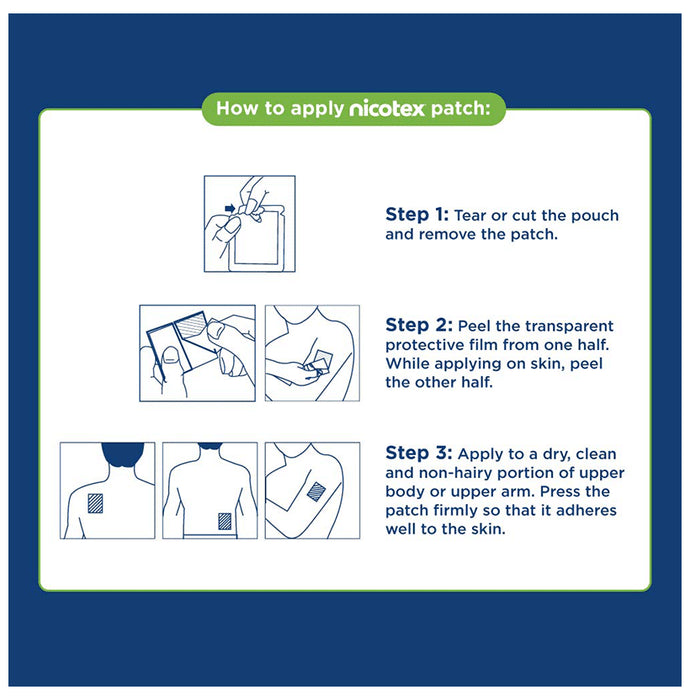 How to apply nicotex patch:

Step 1: Tear or cut the pouch and remove the patch.

Step 2: Peel the transparent protective film from one half. While applying on skin, peel the other half.

Step 3: Apply to a dry, clean and non-hairy portion of upper body or upper arm. Press the patch firmly so that it adheres well to the skin.