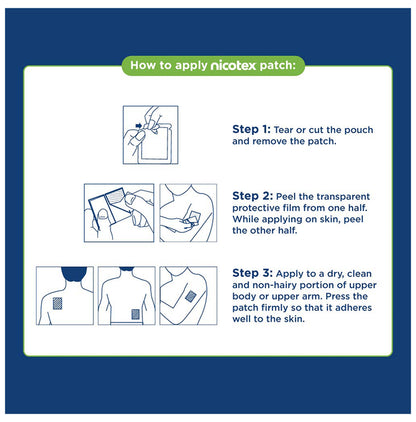 How to apply nicotex patch:

Step 1: Tear or cut the pouch and remove the patch.

Step 2: Peel the transparent protective film from one half. While applying on skin, peel the other half.

Step 3: Apply to a dry, clean and non-hairy portion of upper body or upper arm. Press the patch firmly so that it adheres well to the skin.