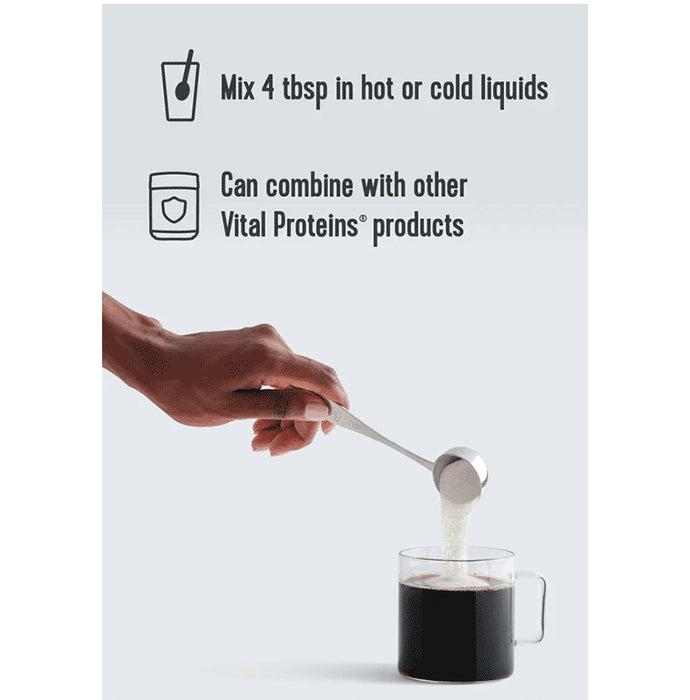 Mix 4 tbsp in hot or cold liquids

Can combine with other Vital Proteins® products