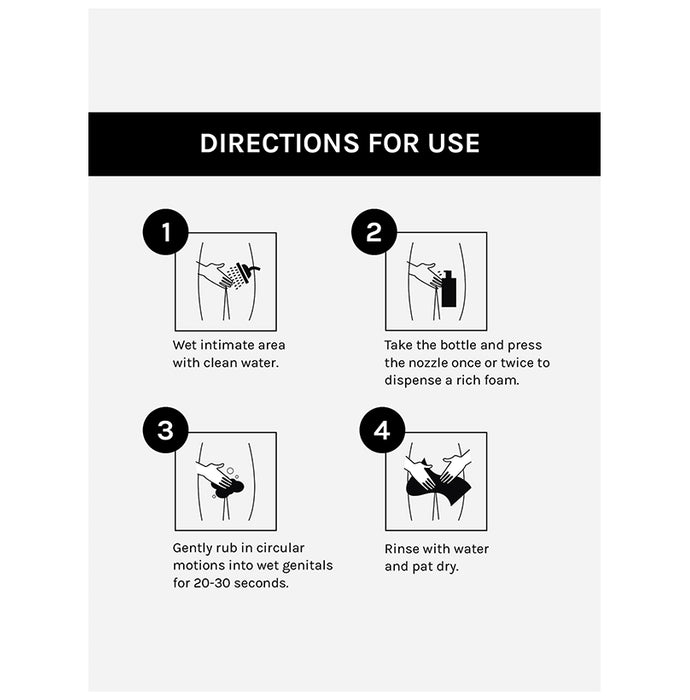 DIRECTIONS FOR USE

1

Wet intimate area with clean water.

2

Take the bottle and press the nozzle once or twice to dispense a rich foam.

3

Gently rub in circular motions into wet genitals for 20-30 seconds.

4

Rinse with water and pat dry.