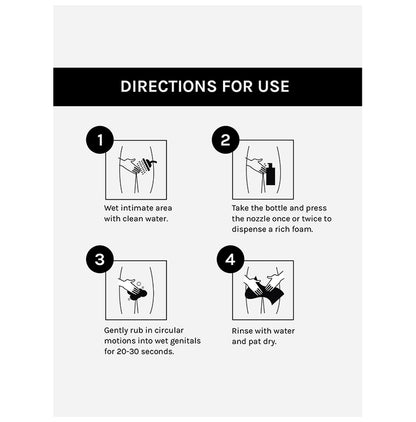 DIRECTIONS FOR USE

1

Wet intimate area with clean water.

2

Take the bottle and press the nozzle once or twice to dispense a rich foam.

3

Gently rub in circular motions into wet genitals for 20-30 seconds.

4

Rinse with water and pat dry.