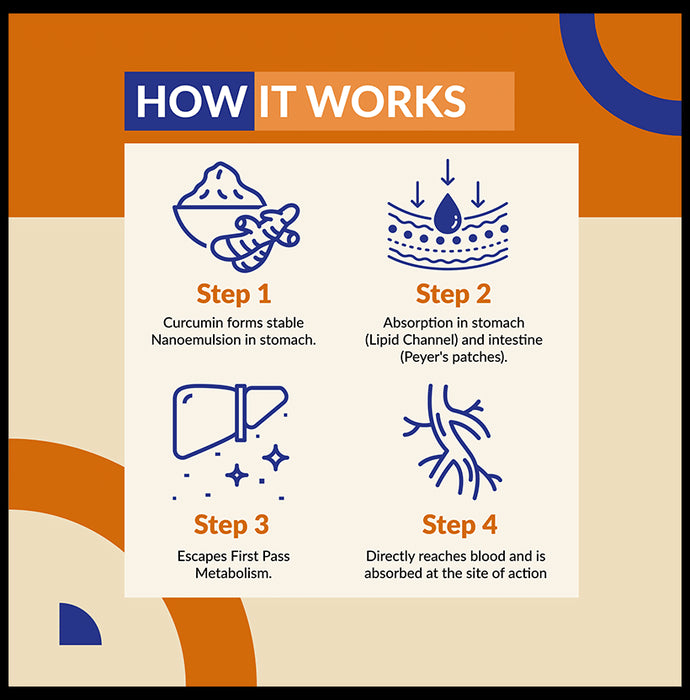 HOW IT WORKS

Step 1
Curcumin forms stable Nanoemulsion in stomach.

Step 2
Absorption in stomach (Lipid Channel) and intestine (Peyer's patches).

Step 3
Escapes First Pass Metabolism.

Step 4
Directly reaches blood and is absorbed at the site of action