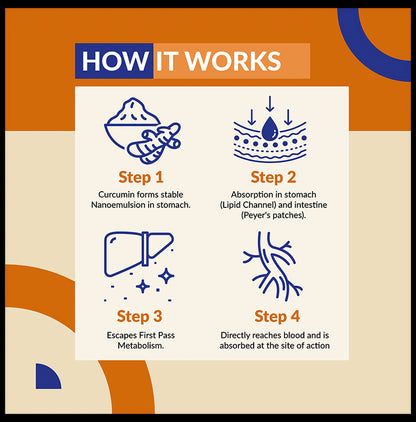 HOW IT WORKS

Step 1
Curcumin forms stable Nanoemulsion in stomach.

Step 2
Absorption in stomach (Lipid Channel) and intestine (Peyer's patches).

Step 3
Escapes First Pass Metabolism.

Step 4
Directly reaches blood and is absorbed at the site of action