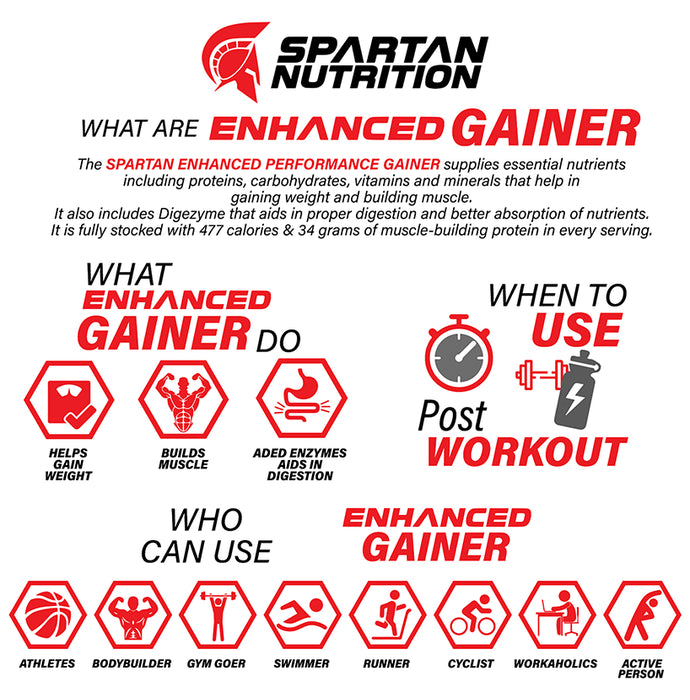 SPARTAN NUTRITION

WHAT ARE ENHANCED GAINER

The SPARTAN ENHANCED PERFORMANCE GAINER supplies essential nutrients including proteins, carbohydrates, vitamins and minerals that help in gaining weight and building muscle.
It also includes Digezyme that aids in proper digestion and better absorption of nutrients.
It is fully stocked with 477 calories & 34 grams of muscle-building protein in every serving.

WHAT ENHANCED GAINER DO

HELPS GAIN WEIGHT

BUILDS MUSCLE

ADED ENZYMES AIDS IN DIGESTION

WHEN TO USE

Post WORKOUT

WHO CAN USE ENHANCED GAINER

ATHLETES

BODYBUILDER

GYM GOER

SWIMMER

RUNNER

CYCLIST

WORKAHOLICS

ACTIVE PERSON