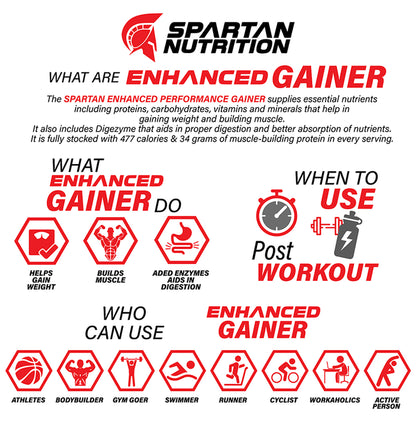 SPARTAN NUTRITION

WHAT ARE ENHANCED GAINER

The SPARTAN ENHANCED PERFORMANCE GAINER supplies essential nutrients including proteins, carbohydrates, vitamins and minerals that help in gaining weight and building muscle.
It also includes Digezyme that aids in proper digestion and better absorption of nutrients.
It is fully stocked with 477 calories & 34 grams of muscle-building protein in every serving.

WHAT ENHANCED GAINER DO

HELPS GAIN WEIGHT

BUILDS MUSCLE

ADED ENZYMES AIDS IN DIGESTION

WHEN TO USE

Post WORKOUT

WHO CAN USE ENHANCED GAINER

ATHLETES

BODYBUILDER

GYM GOER

SWIMMER

RUNNER

CYCLIST

WORKAHOLICS

ACTIVE PERSON