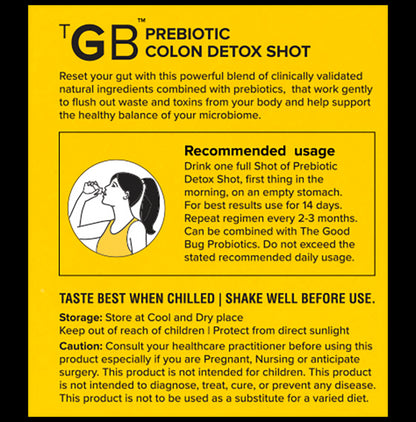 TGB™ PREBIOTIC COLON DETOX SHOT

Reset your gut with this powerful blend of clinically validated natural ingredients combined with prebiotics, that work gently to flush out waste and toxins from your body and help support the healthy balance of your microbiome.

Recommended usage
Drink one full Shot of Prebiotic Detox Shot, first thing in the morning, on an empty stomach. For best results use for 14 days. Repeat regimen every 2-3 months. Can be combined with The Good Bug Probiotics. Do not exceed the stated recommended daily usage.

TASTE BEST WHEN CHILLED | SHAKE WELL BEFORE USE.

Storage: Store at Cool and Dry place
Keep out of reach of children | Protect from direct sunlight

Caution: Consult your healthcare practitioner before using this product especially if you are Pregnant, Nursing or anticipate surgery. This product is not intended for children. This product is not intended to diagnose, treat, cure, or prevent any disease. This product is not to be used as a substitute for a varied diet.