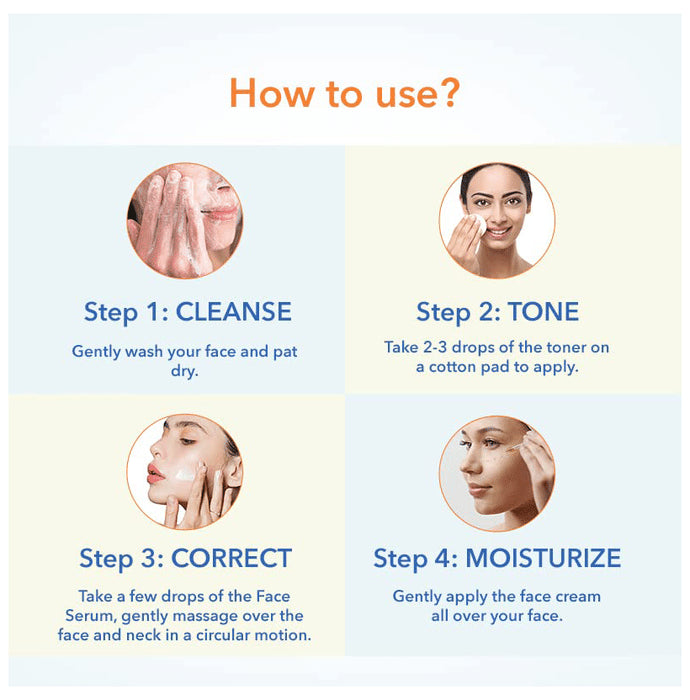 How to use?

Step 1: CLEANSE

Gently wash your face and pat dry.

Step 2: TONE

Take 2-3 drops of the toner on a cotton pad to apply.

Step 3: CORRECT

Take a few drops of the Face Serum, gently massage over the face and neck in a circular motion.

Step 4: MOISTURIZE

Gently apply the face cream all over your face.