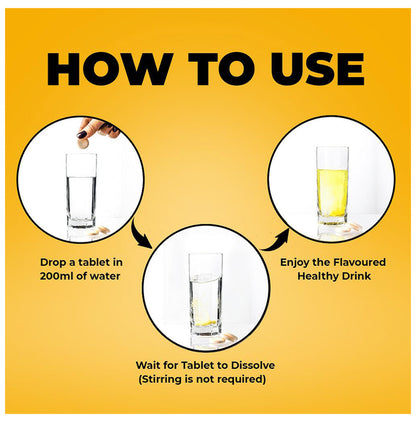 HOW TO USE

Drop a tablet in 200ml of water

Wait for Tablet to Dissolve (Stirring is not required)

Enjoy the Flavoured Healthy Drink