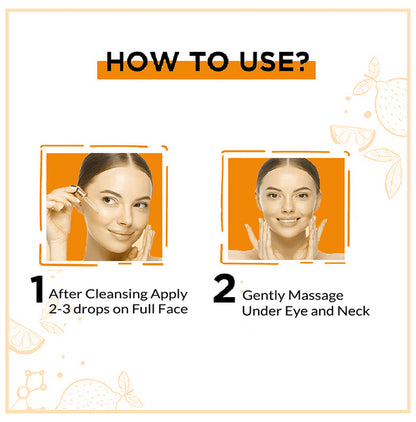 HOW TO USE?

1 After Cleansing Apply 2-3 drops on Full Face

2 Gently Massage Under Eye and Neck