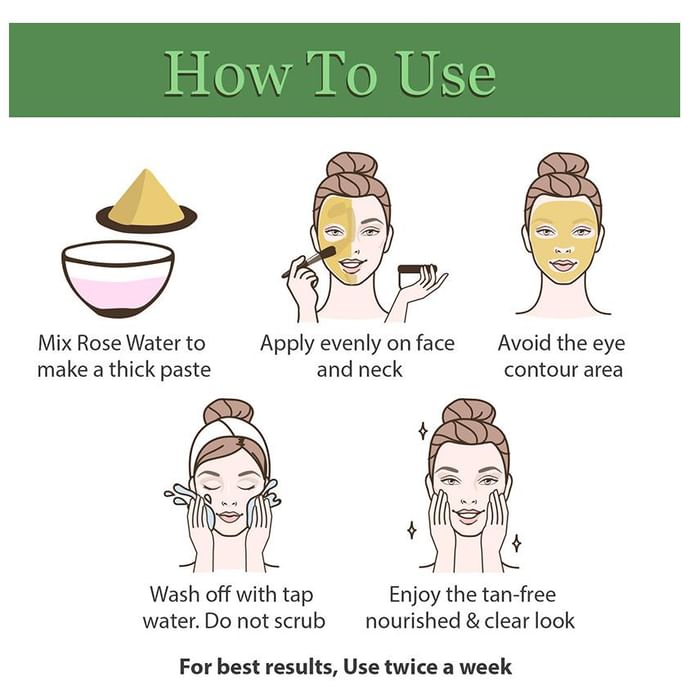 How To Use

Mix Rose Water to make a thick paste

Apply evenly on face and neck

Avoid the eye contour area

Wash off with tap water. Do not scrub

Enjoy the tan-free nourished & clear look

For best results, Use twice a week