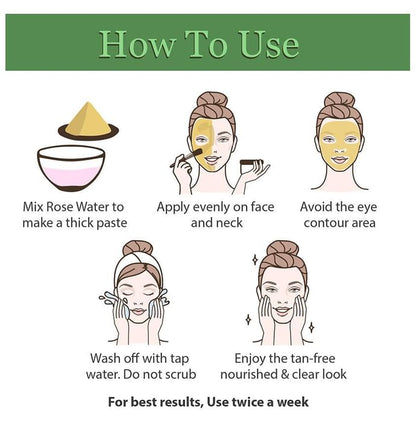 How To Use

Mix Rose Water to make a thick paste

Apply evenly on face and neck

Avoid the eye contour area

Wash off with tap water. Do not scrub

Enjoy the tan-free nourished & clear look

For best results, Use twice a week