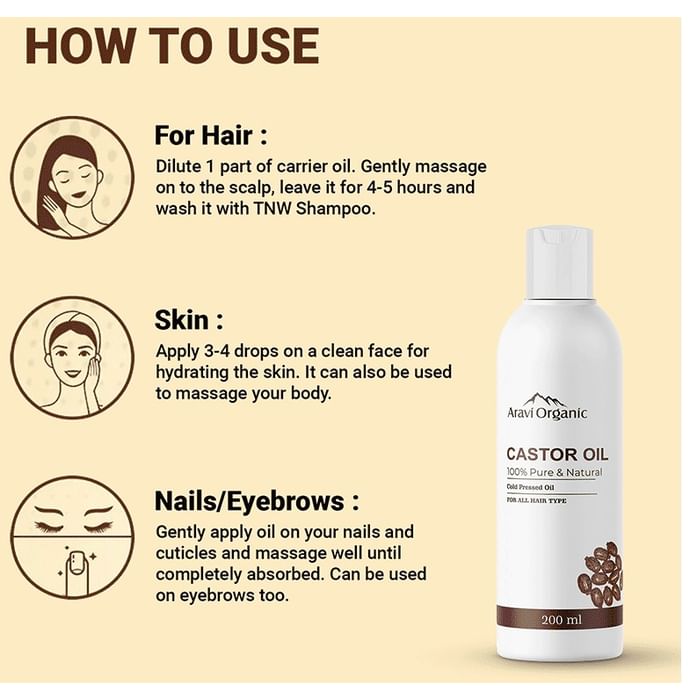 HOW TO USE

For Hair :
Dilute 1 part of carrier oil. Gently massage on to the scalp, leave it for 4-5 hours and wash it with TNW Shampoo.

Skin :
Apply 3-4 drops on a clean face for hydrating the skin. It can also be used to massage your body.

Nails/Eyebrows :
Gently apply oil on your nails and cuticles and massage well until completely absorbed. Can be used on eyebrows too.

Aravi Organic
CASTOR OIL
100% Pure & Natural
Cold Pressed Oil
FOR ALL HAIR TYPE
200 ml